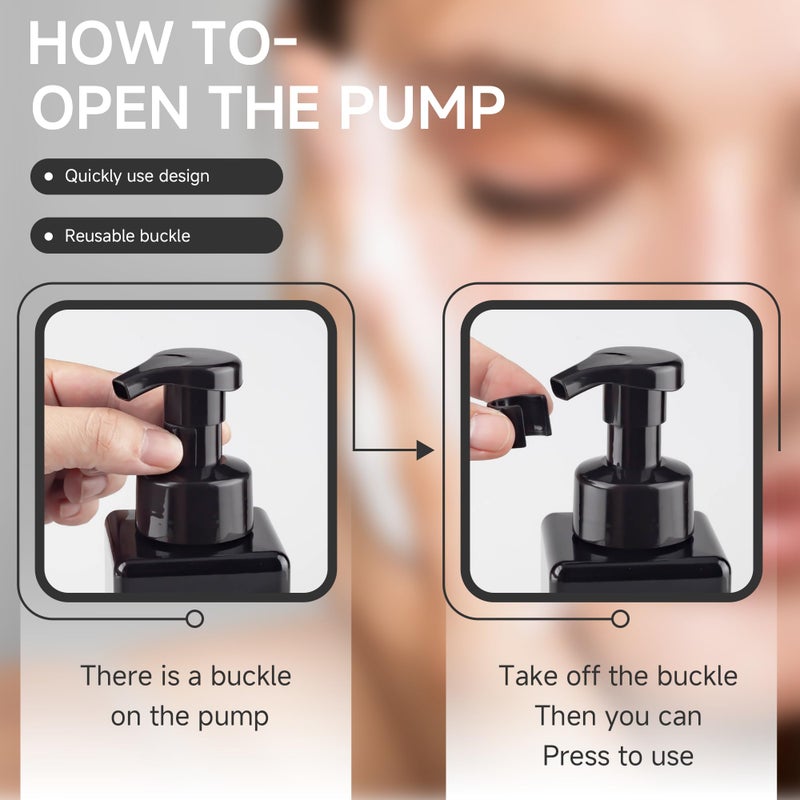 HOW TO-
OPEN THE PUMP

• Quickly use design

• Reusable buckle

There is a buckle
on the pump

Take off the buckle
Then you can
Press to use